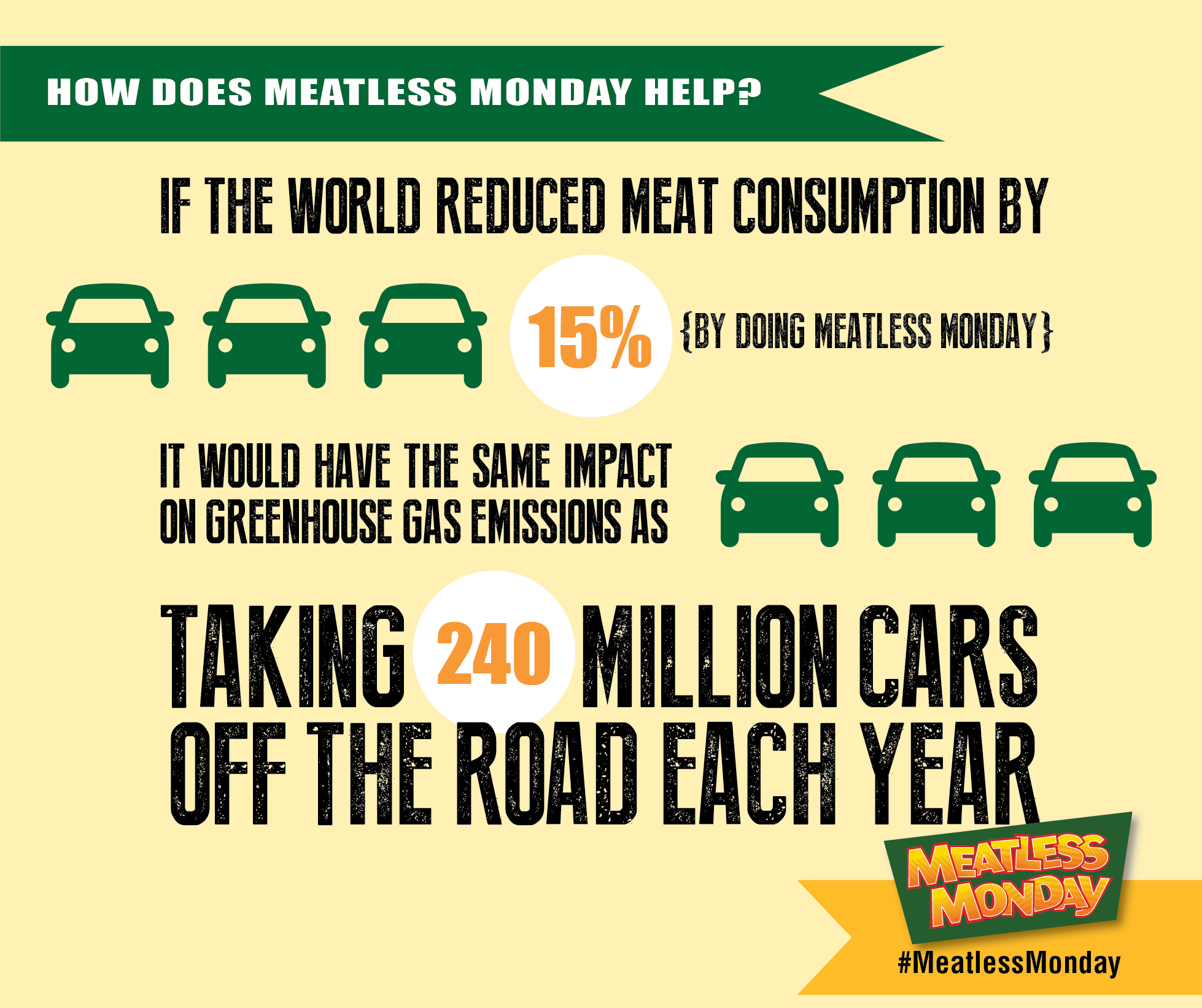 HOW DOES MEATLESS MONDAY HELP?

IF THE WORLD REDUCED MEAT CONSUMPTION BY

15% {BY DOING MEATLESS MONDAY}

IT WOULD HAVE THE SAME IMPACT ON GREENHOUSE GAS EMISSIONS AS

TAKING 240 MILLION CARS OFF THE ROAD EACH YEAR

MEATLESS MONDAY

#MeatlessMonday