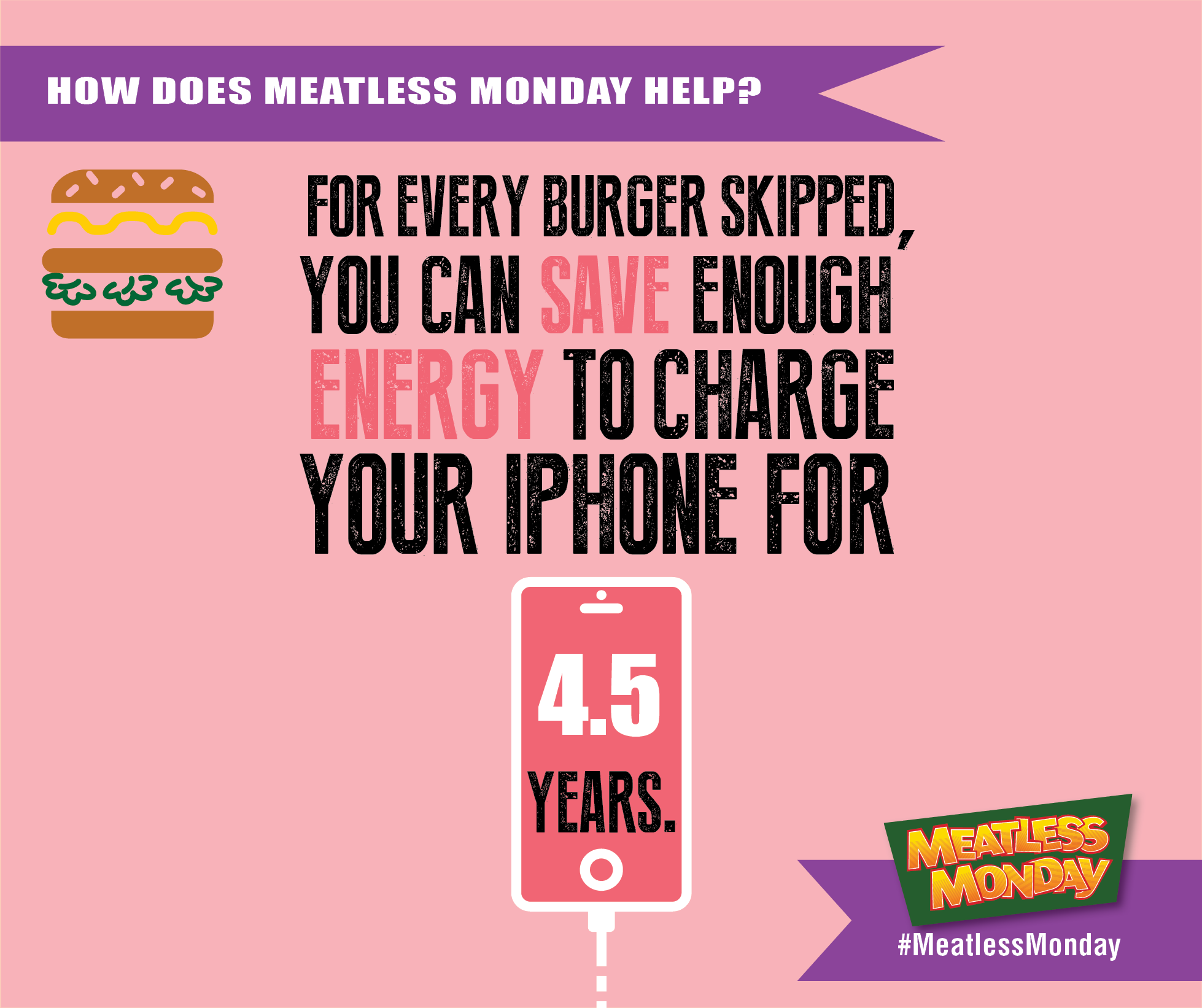 HOW DOES MEATLESS MONDAY HELP?

FOR EVERY BURGER SKIPPED, YOU CAN SAVE ENOUGH ENERGY TO CHARGE YOUR IPHONE FOR

4.5

YEARS.

MEATLESS MONDAY

#MeatlessMonday