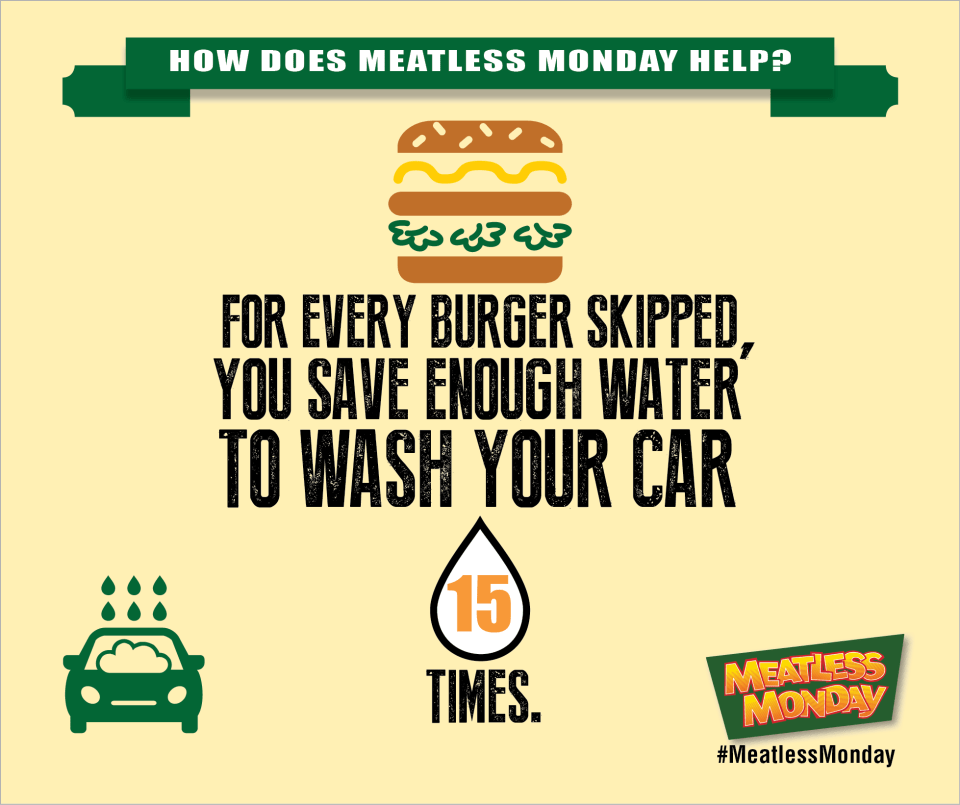 HOW DOES MEATLESS MONDAY HELP?

FOR EVERY BURGER SKIPPED, YOU SAVE ENOUGH WATER TO WASH YOUR CAR

15

TIMES.

MEATLESS MONDAY

#MeatlessMonday